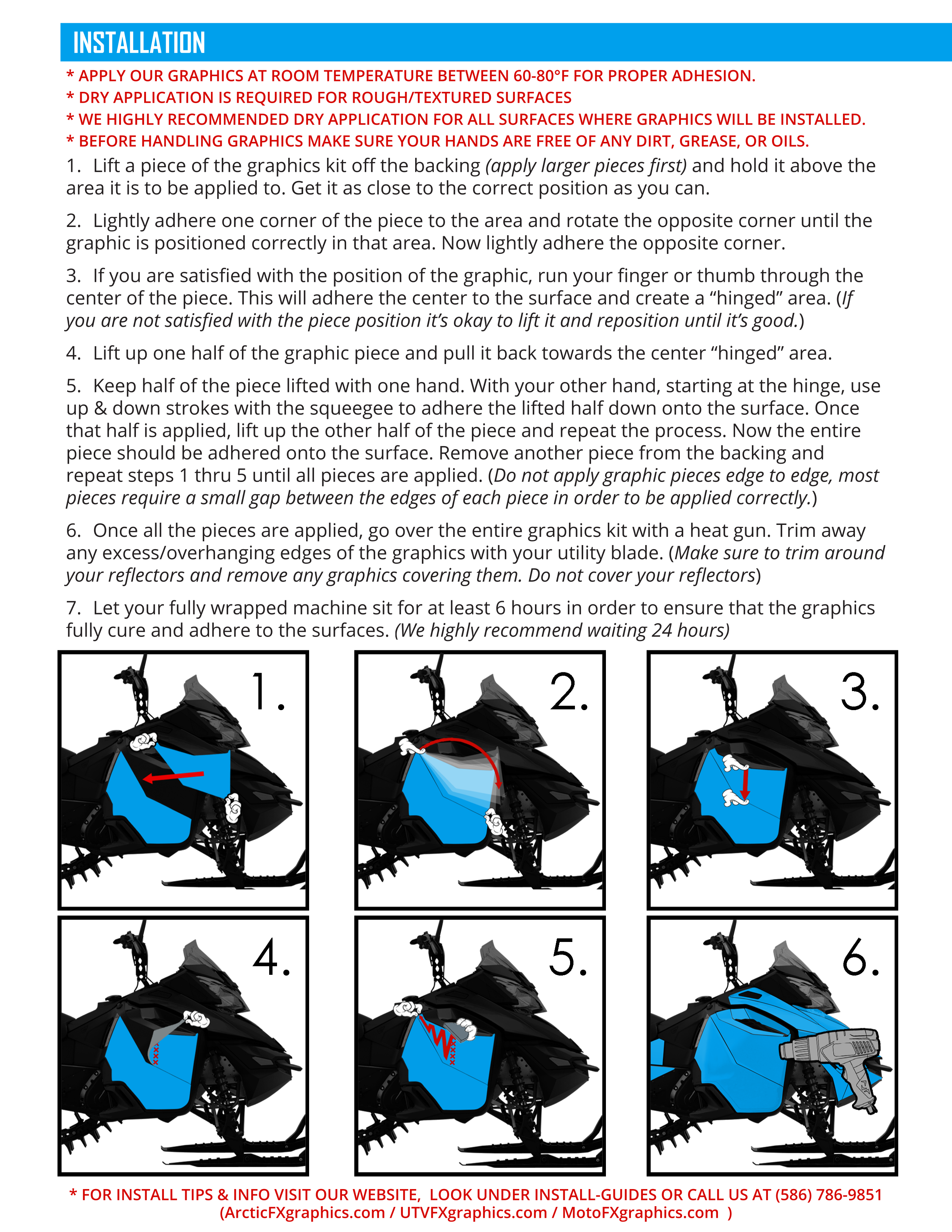 INSTALLATION

* APPLY OUR GRAPHICS AT ROOM TEMPERATURE BETWEEN 60-80°F FOR PROPER ADHESION.
* DRY APPLICATION IS REQUIRED FOR ROUGH/TEXTURED SURFACES
* WE HIGHLY RECOMMENDED DRY APPLICATION FOR ALL SURFACES WHERE GRAPHICS WILL BE INSTALLED.
* BEFORE HANDLING GRAPHICS MAKE SURE YOUR HANDS ARE FREE OF ANY DIRT, GREASE, OR OILS.

1. Lift a piece of the graphics kit off the backing (apply larger pieces first) and hold it above the area it is to be applied to. Get it as close to the correct position as you can.

2. Lightly adhere one corner of the piece to the area and rotate the opposite corner until the graphic is positioned correctly in that area. Now lightly adhere the opposite corner.

3. If you are satisfied with the position of the graphic, run your finger or thumb through the center of the piece. This will adhere the center to the surface and create a “hinged” area. (If you are not satisfied with the piece position it’s okay to lift it and reposition until it’s good.)

4. Lift up one half of the graphic piece and pull it back towards the center “hinged” area.

5. Keep half of the piece lifted with one hand. With your other hand, starting at the hinge, use up & down strokes with the squeegee to adhere the lifted half down onto the surface. Once that half is applied, lift up the other half of the piece and repeat the process. Now the entire piece should be adhered onto the surface. Remove another piece from the backing and repeat steps 1 thru 5 until all pieces are applied. (Do not apply graphic pieces edge to edge, most pieces require a small gap between the edges of each piece in order to be applied correctly.)

6. Once all the pieces are applied, go over the entire graphics kit with a heat gun. Trim away any excess/overhanging edges of the graphics with your utility blade. (Make sure to trim around your reflectors and remove any graphics covering them. Do not cover your reflectors)

7. Let your fully wrapped machine sit for at least 6 hours in order to ensure that the graphics fully cure and adhere to the surfaces. (We highly recommend waiting 24 hours)

1.
2.
3.
4.
5.
6.

* FOR INSTALL TIPS & INFO VISIT OUR WEBSITE, LOOK UNDER INSTALL-GUIDES OR CALL US AT (586) 786-9851
(ArcticFXgraphics.com / UTVFXgraphics.com / MotoFXgraphics.com )